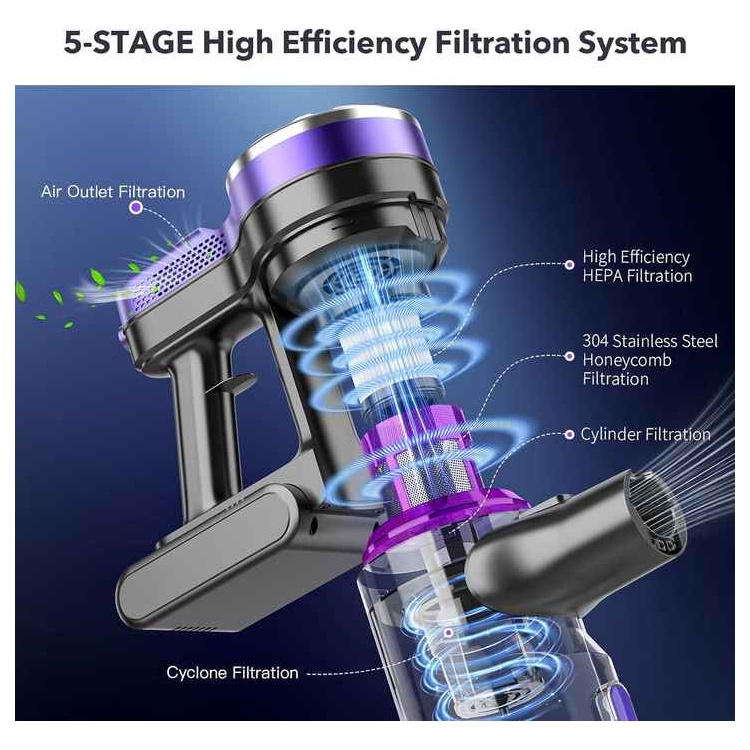 5-STAGE High Efficiency Filtration System

Air Outlet Filtration

High Efficiency HEPA Filtration

304 Stainless Steel Honeycomb Filtration

Cylinder Filtration

Cyclone Filtration